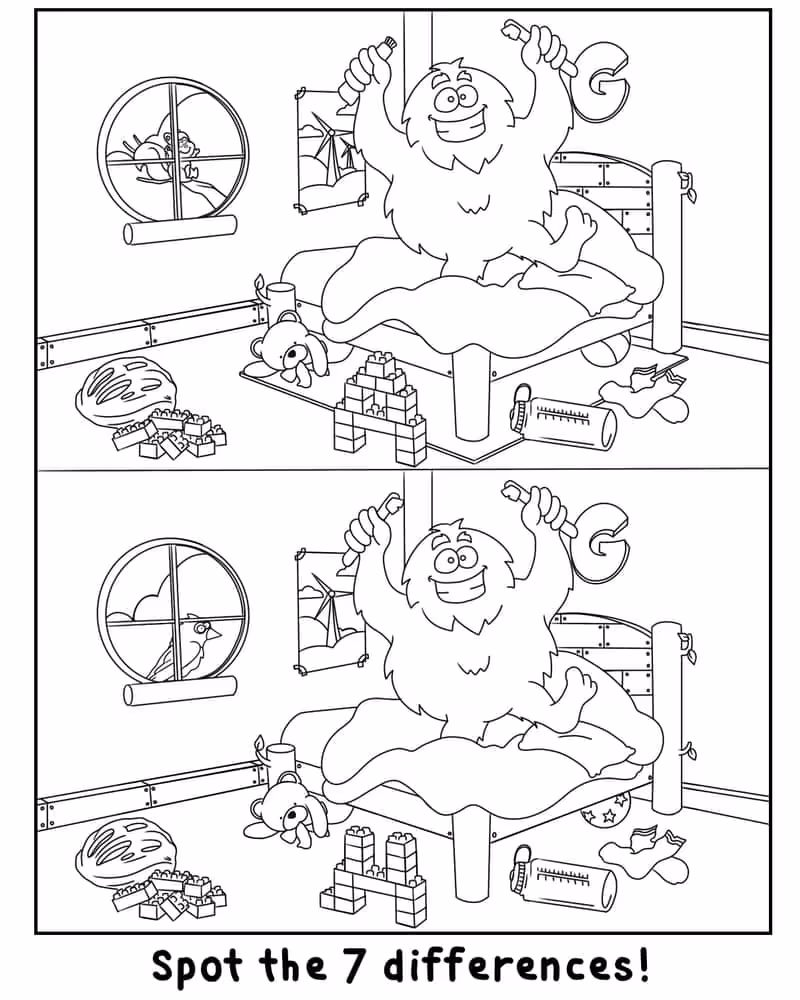 G

G

Spot the 7 differences!